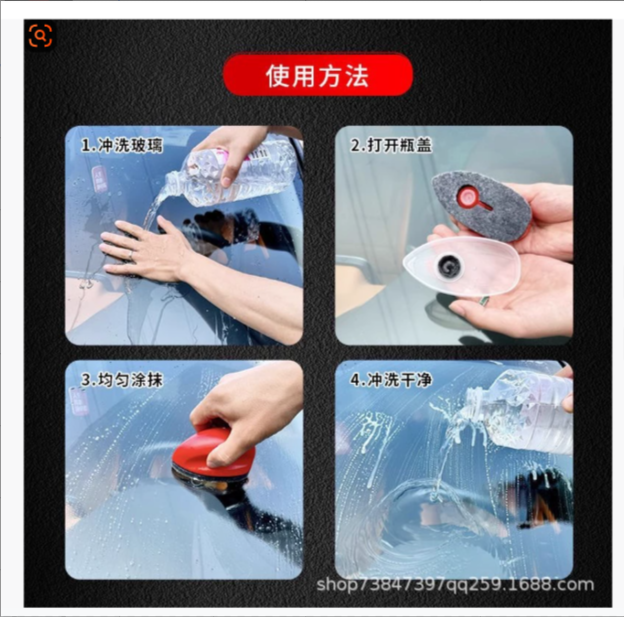 使用方法

1.冲洗玻璃

2.打开瓶盖

3.均匀涂抹

4.冲洗干净

shop73847397qq259.1688.com