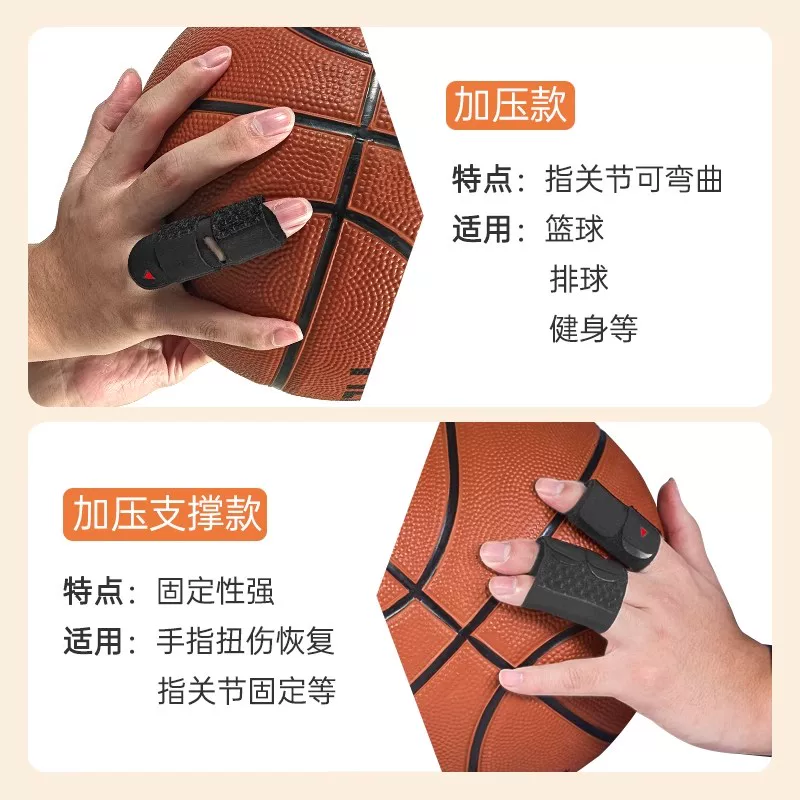 加压款

特点：指关节可弯曲

适用：篮球
排球
健身等

加压支撑款

特点：固定性强

适用：手指扭伤恢复
指关节固定等