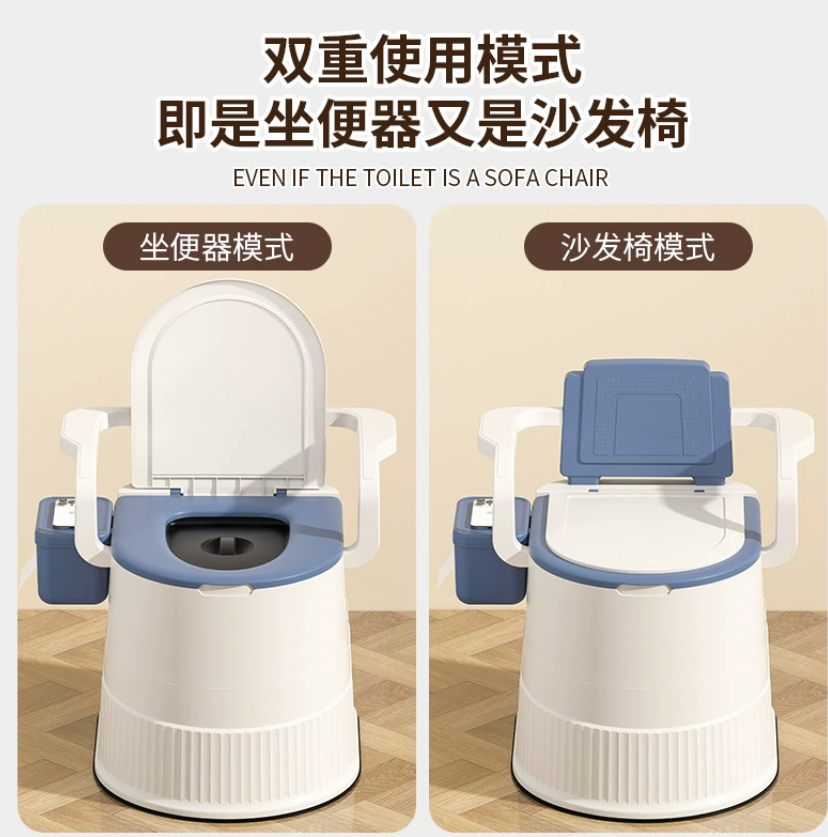 双重使用模式
即是坐便器又是沙发椅

EVEN IF THE TOILET IS A SOFA CHAIR

坐便器模式

沙发椅模式